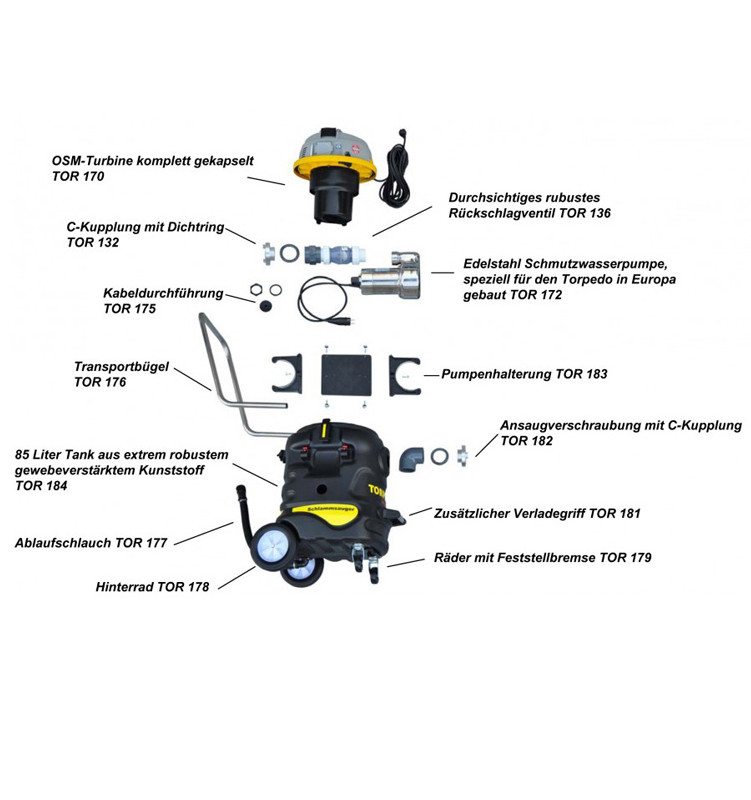 OSM-Turbine komplett gekapselt
TOR 170

Durchsichtiges rubustes
Rückschlagventil TOR 136

C-Kupplung mit Dichtring
TOR 132

Edelstahl Schmutzwasserpumpe,
speziell für den Torpedo in Europa
gebaut TOR 172

Kabeldurchführung
TOR 175

Transportbügel
TOR 176

Pumpenhalterung TOR 183

Ansaugverschraubung mit C-Kupplung
TOR 182

85 Liter Tank aus extrem robustem
gewebeverstärktem Kunststoff
TOR 184

TOR

Schlammsauger

Zusätzlicher Verladegriff TOR 181

Ablaufschlauch TOR 177

Räder mit Feststellbremse TOR 179

Hinterrad TOR 178